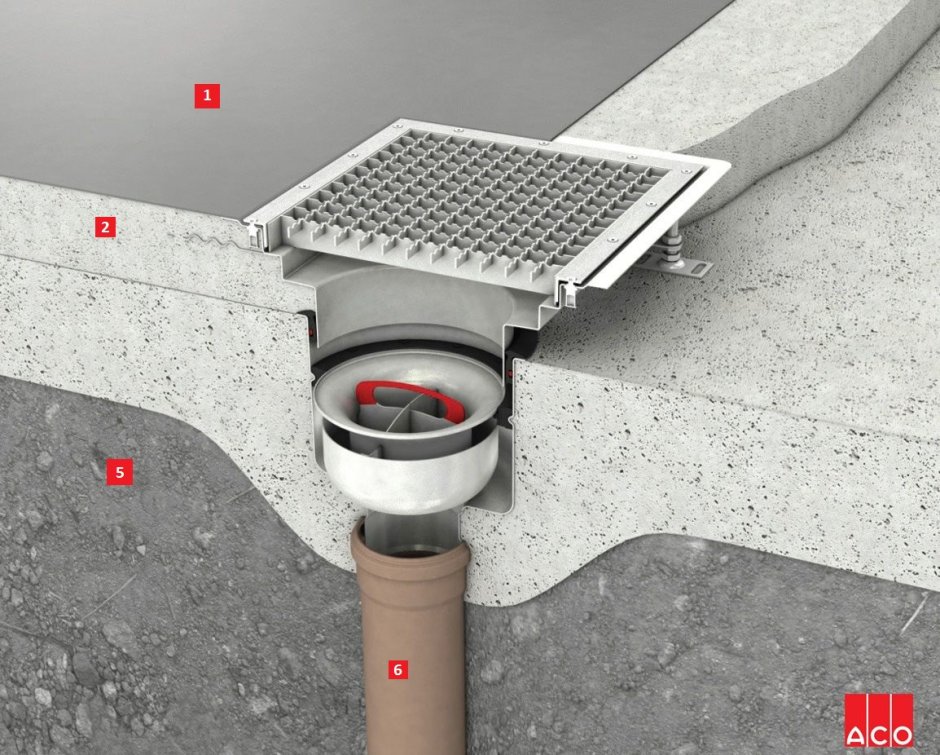 1
2
5
6
ACO