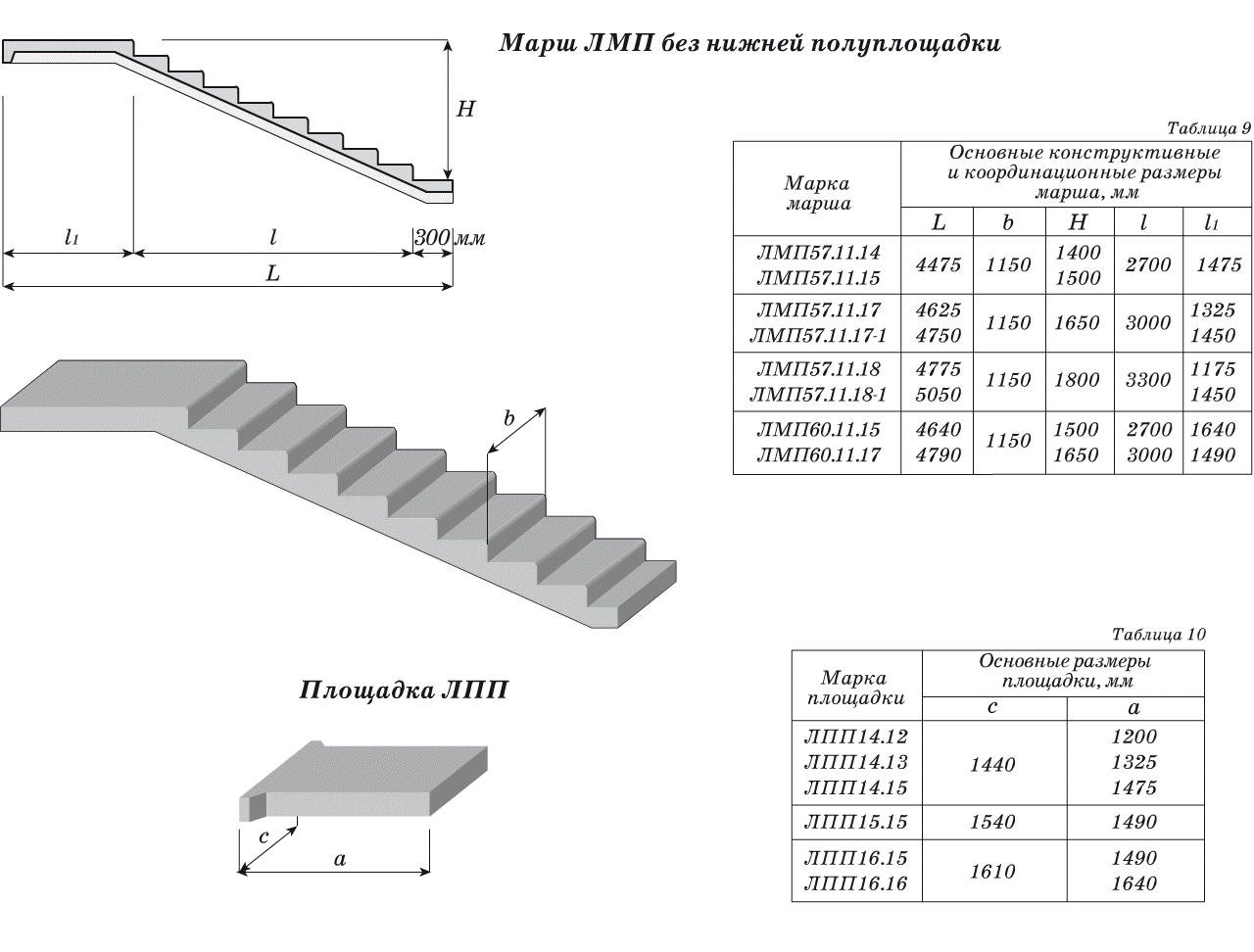 Марш ЛМП без нижней полуплощадки

H

$l_1$ $l$ 300 мм

L

b

Таблица 9

| Марка марша | Основные конструктивные и координационные размеры марша, мм | | | | |
|---|---|---|---|---|---|
| | L | b | H | l | $l_1$ |
| ЛМП57.11.14 ЛМП57.11.15 | 4475 | 1150 | 1400 1500 | 2700 | 1475 |
| ЛМП57.11.17 ЛМП57.11.17-1 | 4625 4750 | 1150 | 1650 | 3000 | 1325 1450 |
| ЛМП57.11.18 ЛМП57.11.18-1 | 4775 5050 | 1150 | 1800 | 3300 | 1175 1450 |
| ЛМП60.11.15 ЛМП60.11.17 | 4640 4790 | 1150 | 1500 1650 | 2700 3000 | 1640 1490 |

Площадка ЛПП

c

a

Таблица 10

| Марка площадки | Основные размеры площадки, мм | |
|---|---|---|
| | c | a |
| ЛПП14.12 ЛПП14.13 ЛПП14.15 | 1440 | 1200 1325 1475 |
| ЛПП15.15 | 1540 | 1490 |
| ЛПП16.15 ЛПП16.16 | 1610 | 1490 1640 |