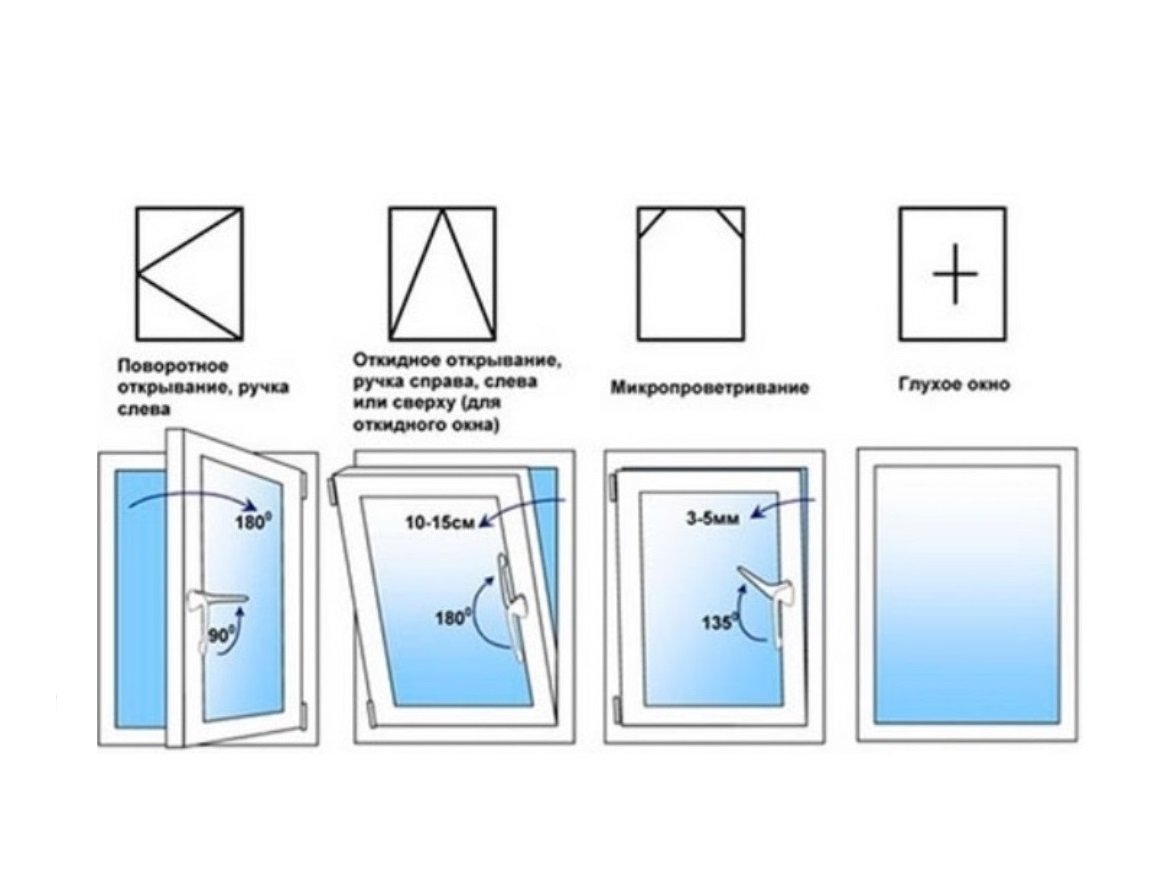 Поворотное открывание, ручка слева

Откидное открывание, ручка справа, слева или сверху (для откидного окна)

Микропроветривание

Глухое окно

$180^0$

$90^0$

10-15см

$180^0$

3-5мм

$135^0$