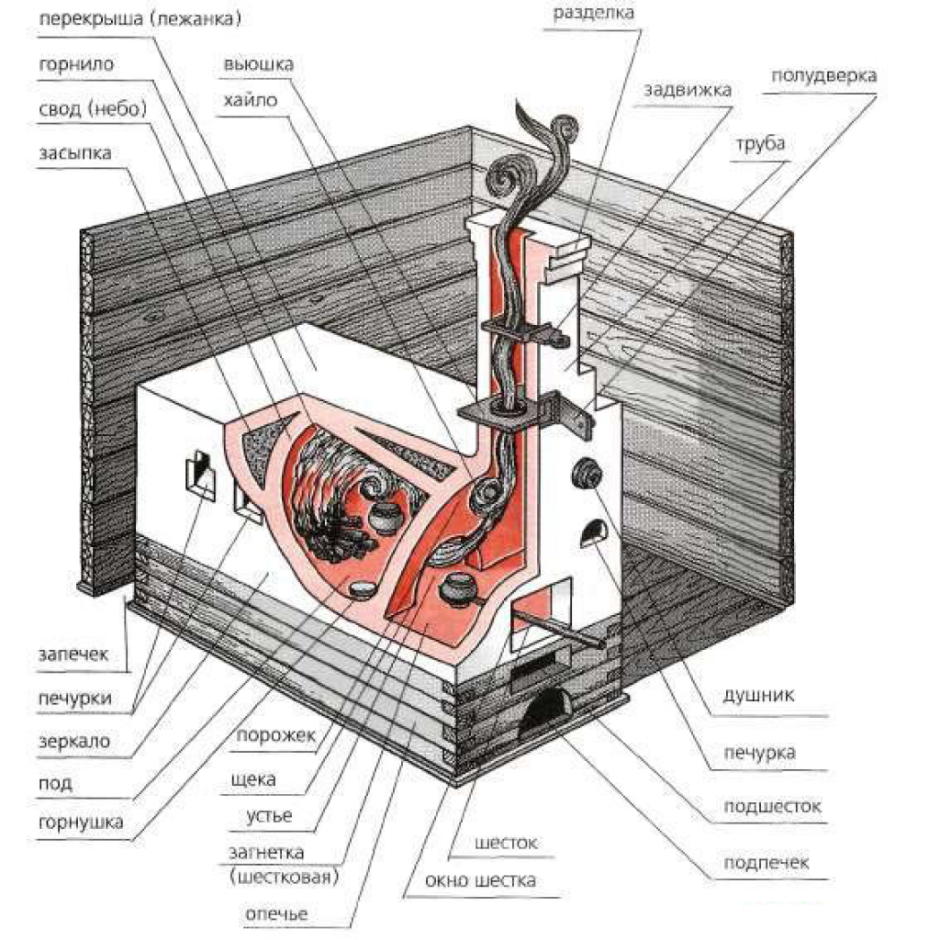 перекрыша (лежанка)
горнило
свод (небо)
засыпка
вьюшка
хайло
разделка
задвижка
полудверка
труба
запечек
печурки
зеркало
под
горнушка
порожек
щека
устье
загнетка (шестковая)
опечье
шесток
окно шестка
душник
печурка
подшесток
подпечек