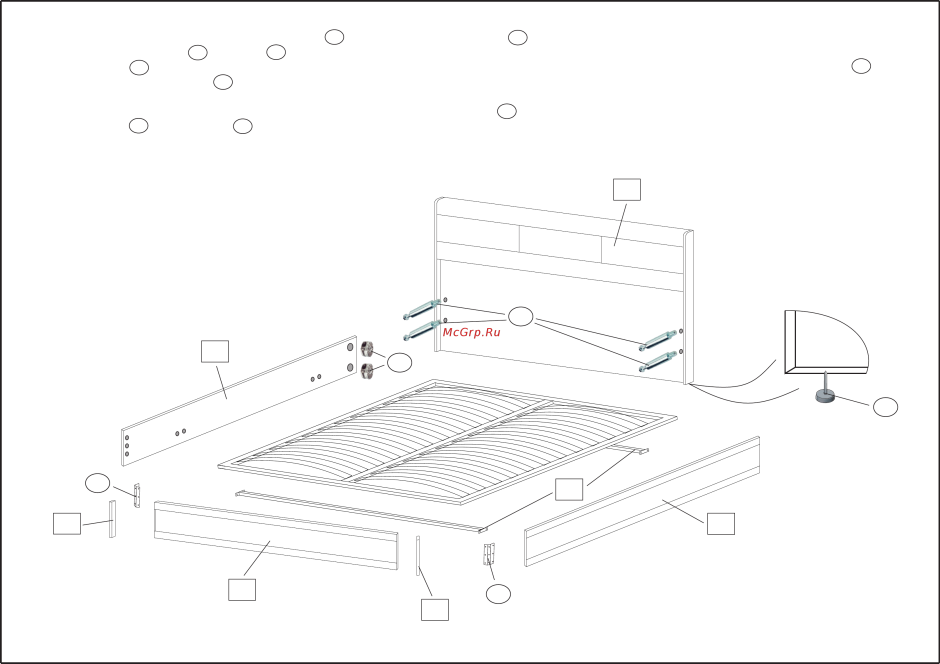 McGrp.Ru