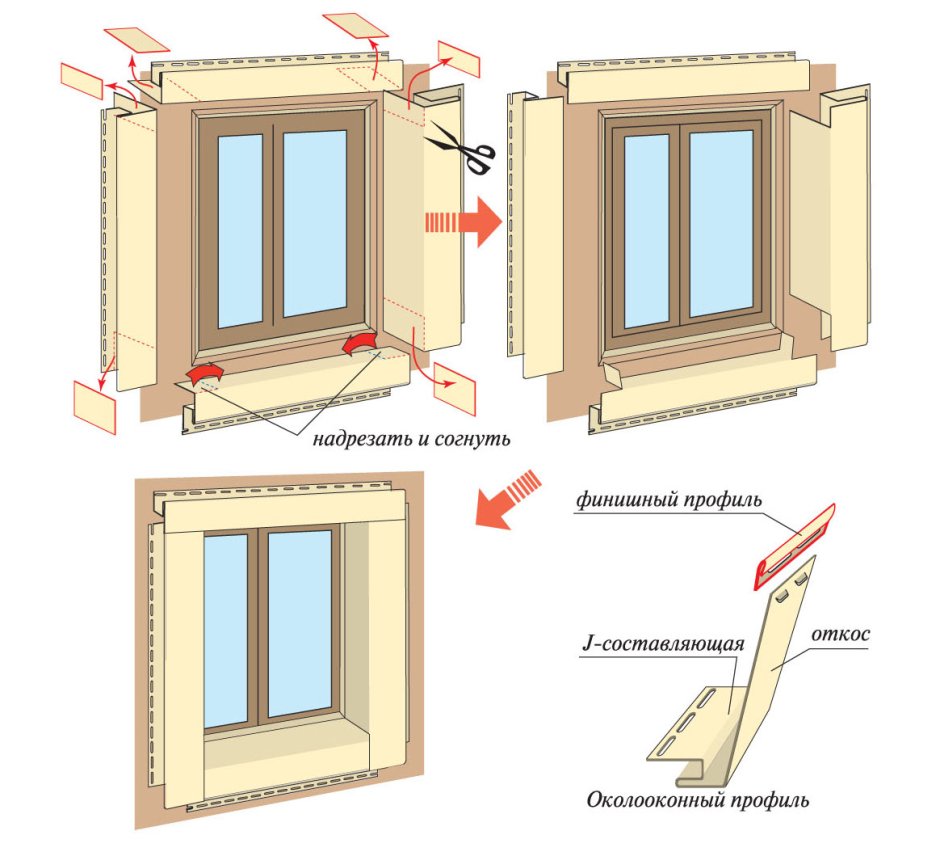 надрезать и согнуть

финишный профиль

J-составляющая

откос

Околооконный профиль