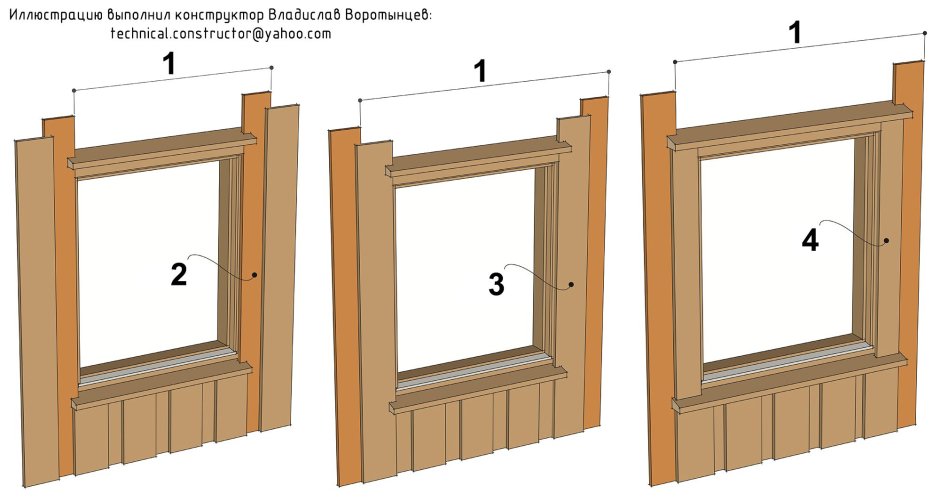 Иллюстрацию выполнил конструктор Владислав Воротынцев:
technical.constructor@yahoo.com

1
2

1
3

1
4