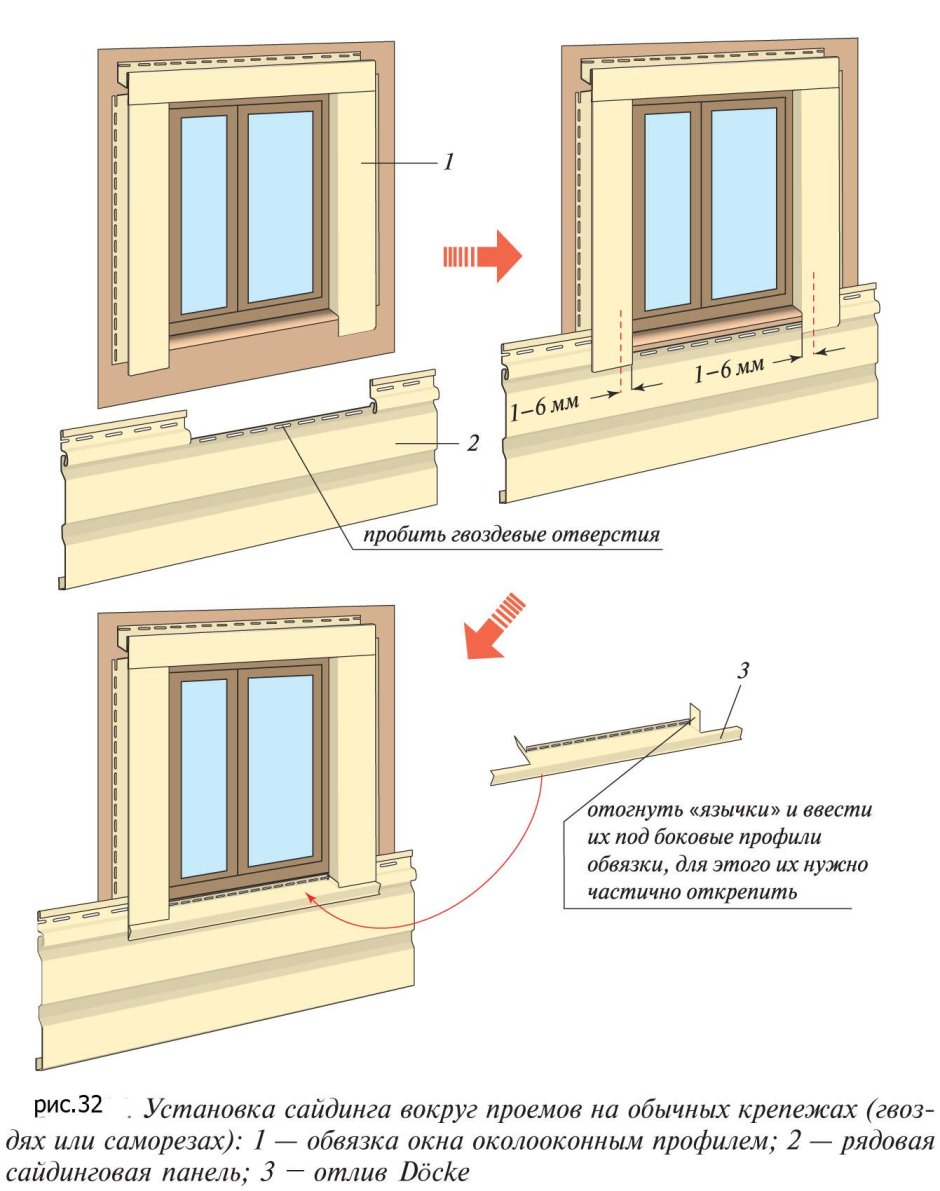 1

2

пробить гвоздевые отверстия

1–6 мм

1–6 мм

3

отогнуть «язычки» и ввести их под боковые профили обвязки, для этого их нужно частично открепить

рис.32 . Установка сайдинга вокруг проемов на обычных крепежах (гвоздях или саморезах): 1 — обвязка окна околооконным профилем; 2 — рядовая сайдинговая панель; 3 — отлив Döcke