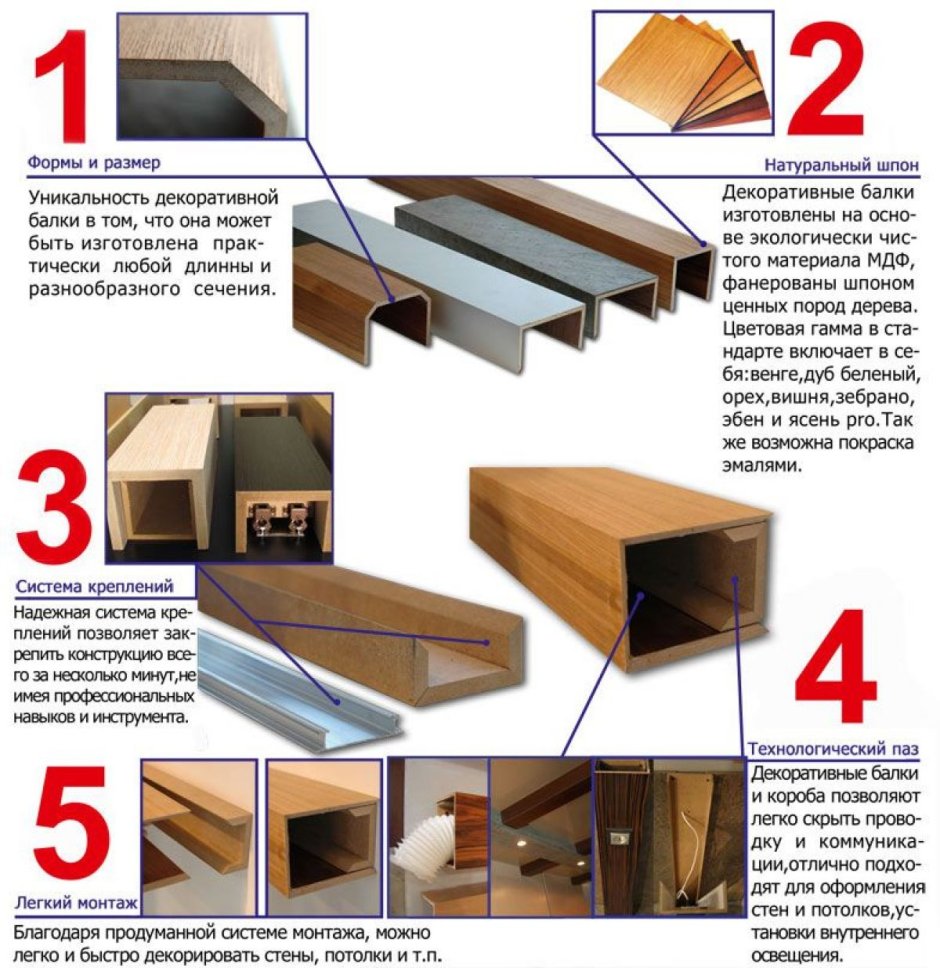 1

Формы и размер

Уникальность декоративной балки в том, что она может быть изготовлена практически любой длинны и разнообразного сечения.

2

Натуральный шпон

Декоративные балки изготовлены на основе экологически чистого материала МДФ, фанерованы шпоном ценных пород дерева. Цветовая гамма в стандарте включает в себя:венге,дуб беленый, орех,вишня,зебрано, эбен и ясень pro.Так же возможна покраска эмалями.

3

Система креплений

Надежная система креплений позволяет закрепить конструкцию всего за несколько минут,не имея профессиональных навыков и инструмента.

4

Технологический паз

Декоративные балки и короба позволяют легко скрыть проводку и коммуникации,отлично подходят для оформления стен и потолков,установки внутреннего освещения.

5

Легкий монтаж

Благодаря продуманной системе монтажа, можно легко и быстро декорировать стены, потолки и т.п.