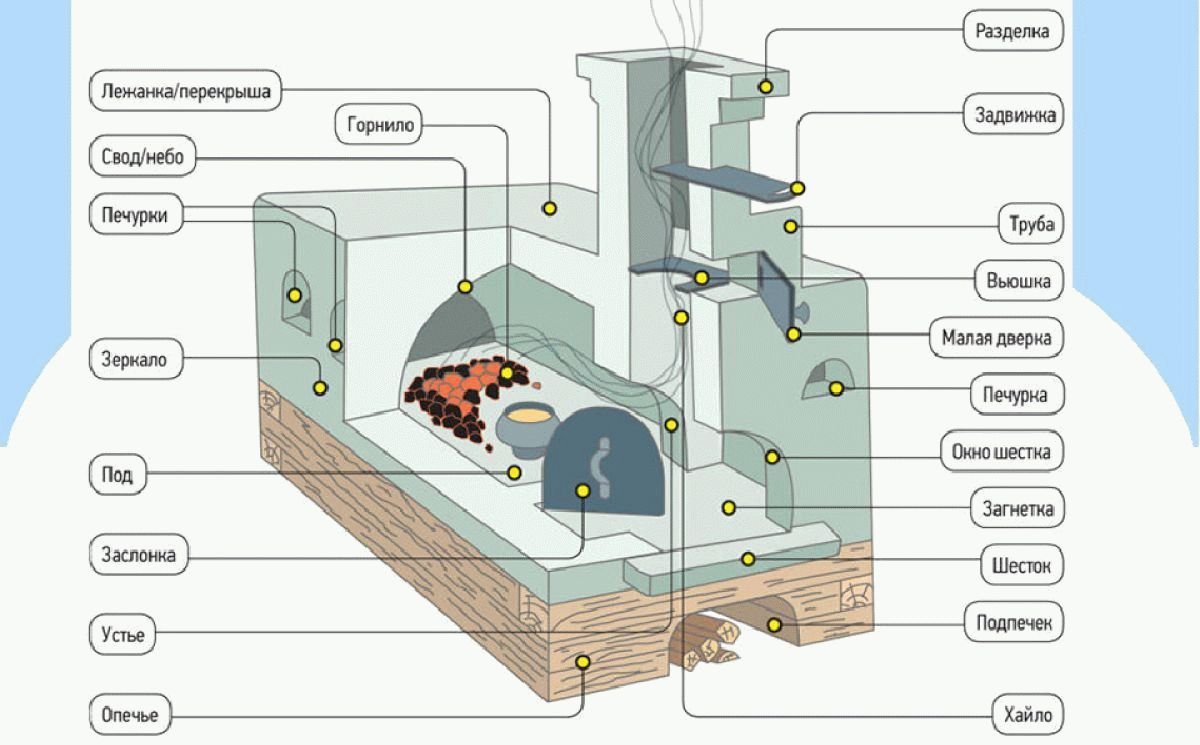 Лежанка/перекрыша
Горнило
Свод/небо
Печурки
Зеркало
Под
Заслонка
Устье
Опечье
Разделка
Задвижка
Труба
Вьюшка
Малая дверка
Печурка
Окно шестка
Загнетка
Шесток
Подпечек
Хайло