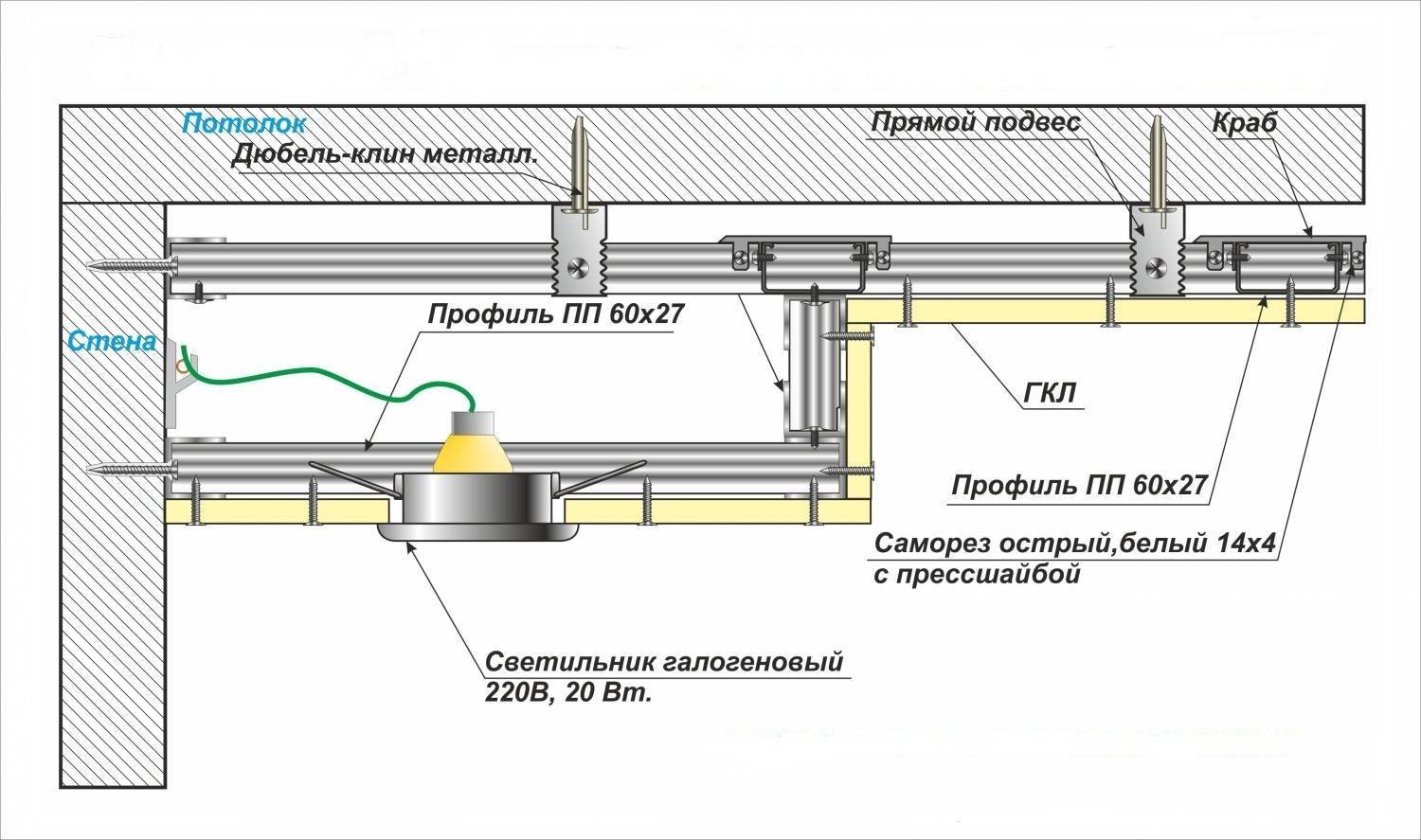 Потолок
Дюбель-клин металл.
Прямой подвес
Краб
Профиль ПП 60х27
Стена
ГКЛ
Профиль ПП 60х27
Саморез острый,белый 14х4 с прессшайбой
Светильник галогеновый 220В, 20 Вт.