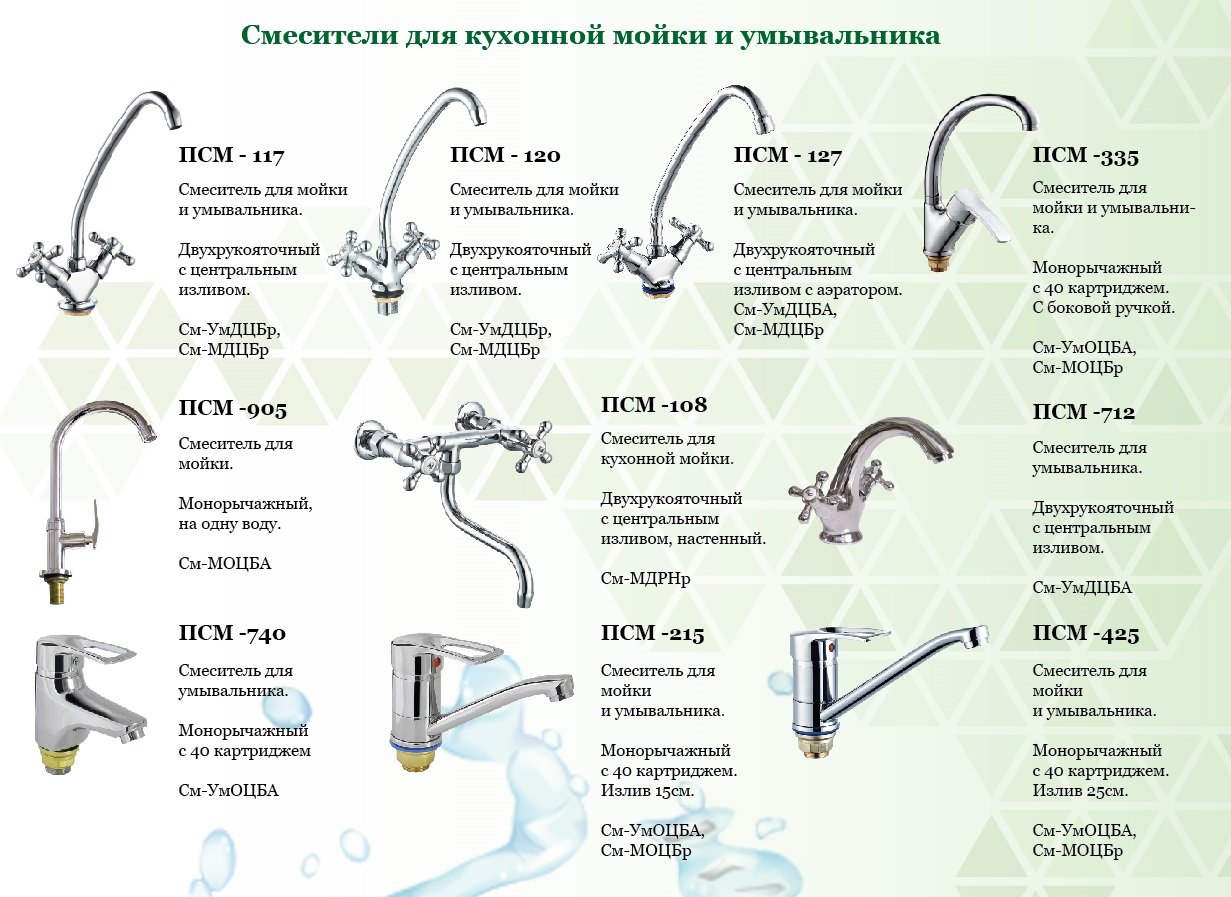 Смесители для кухонной мойки и умывальника

ПСМ - 117

Смеситель для мойки и умывальника.

Двухрукояточный с центральным изливом.

См-УмДЦБр, См-МДЦБр

ПСМ - 120

Смеситель для мойки и умывальника.

Двухрукояточный с центральным изливом.

См-УмДЦБр, См-МДЦБр

ПСМ - 127

Смеситель для мойки и умывальника.

Двухрукояточный с центральным изливом с аэратором.
См-УмДЦБА, См-МДЦБр

ПСМ -335

Смеситель для мойки и умывальника.

Монорычажный с 40 картриджем.
С боковой ручкой.

См-УмОЦБА, См-МОЦБр

ПСМ -905

Смеситель для мойки.

Монорычажный, на одну воду.

См-МОЦБА

ПСМ -108

Смеситель для кухонной мойки.

Двухрукояточный с центральным изливом, настенный.

См-МДРНр

ПСМ -712

Смеситель для умывальника.

Двухрукояточный с центральным изливом.

См-УмДЦБА

ПСМ -740

Смеситель для умывальника.

Монорычажный с 40 картриджем

См-УмОЦБА

ПСМ -215

Смеситель для мойки и умывальника.

Монорычажный с 40 картриджем.
Излив 15см.

См-УмОЦБА, См-МОЦБр

ПСМ -425

Смеситель для мойки и умывальника.

Монорычажный с 40 картриджем.
Излив 25см.

См-УмОЦБА, См-МОЦБр