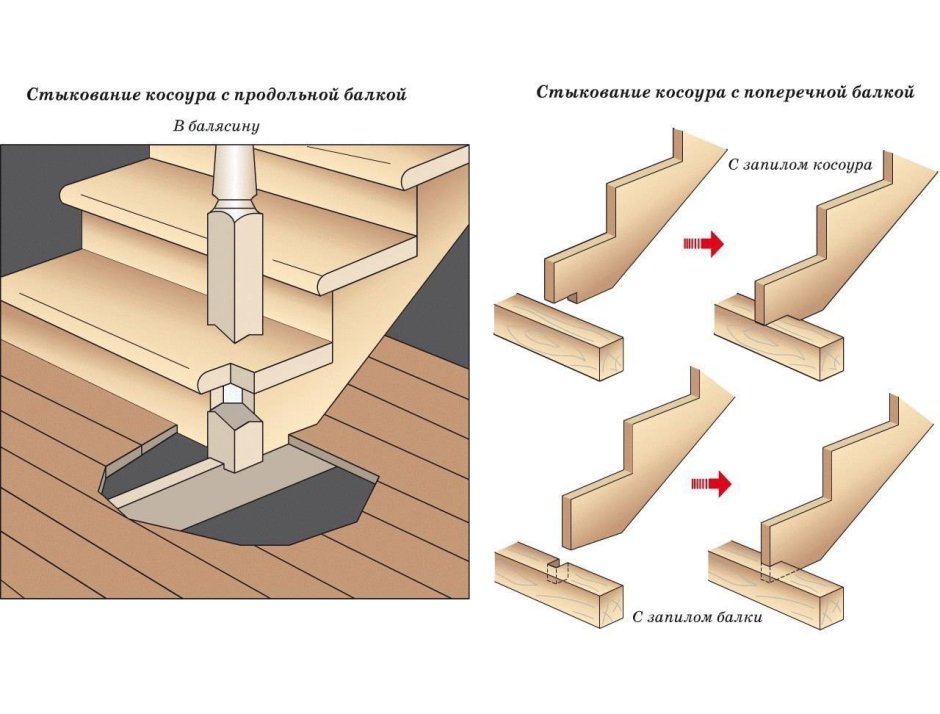 Стыкование косоура с продольной балкой

В балясину

Стыкование косоура с поперечной балкой

С запилом косоура

С запилом балки