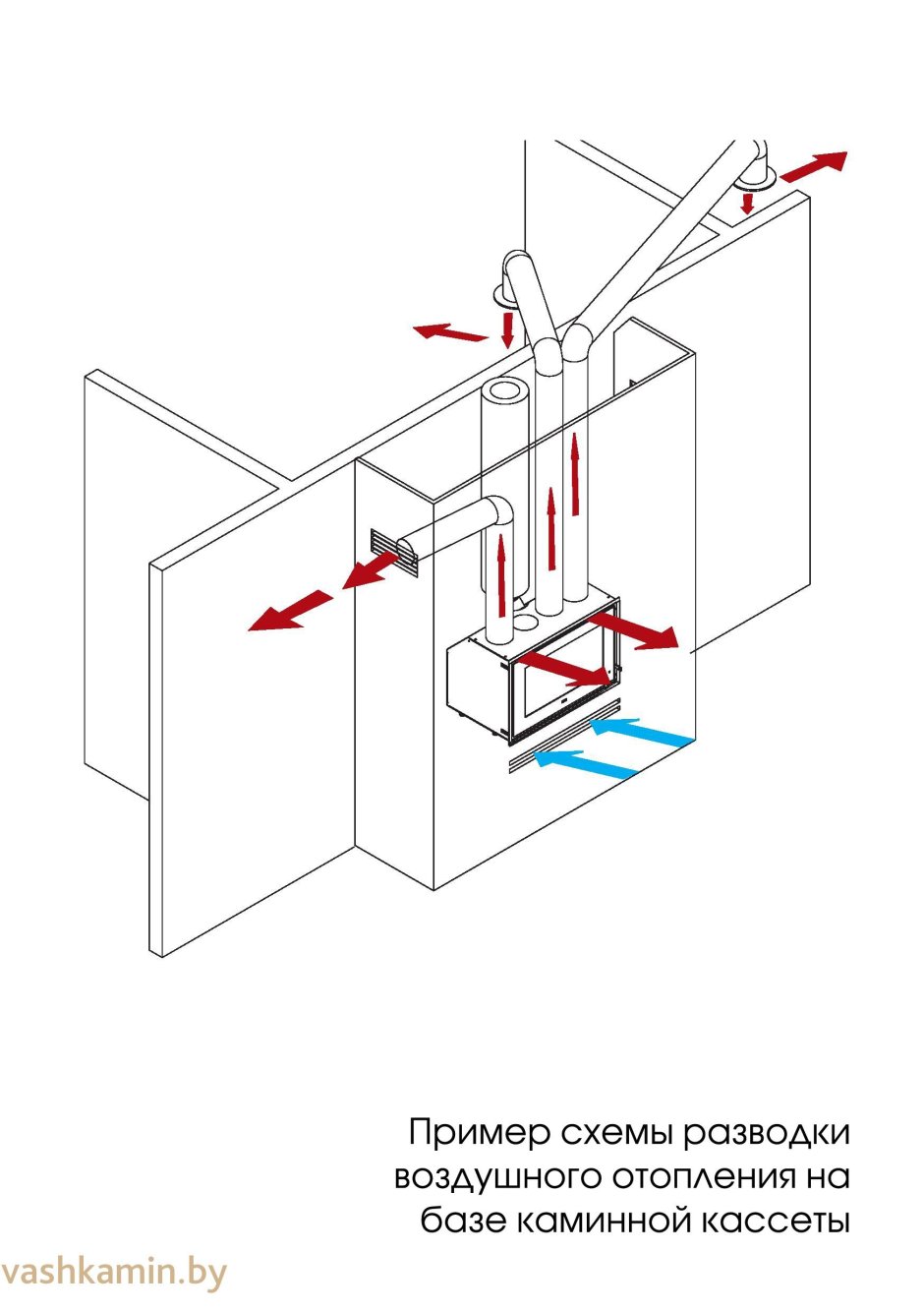 Пример схемы разводки воздушного отопления на базе каминной кассеты

vashkamin.by