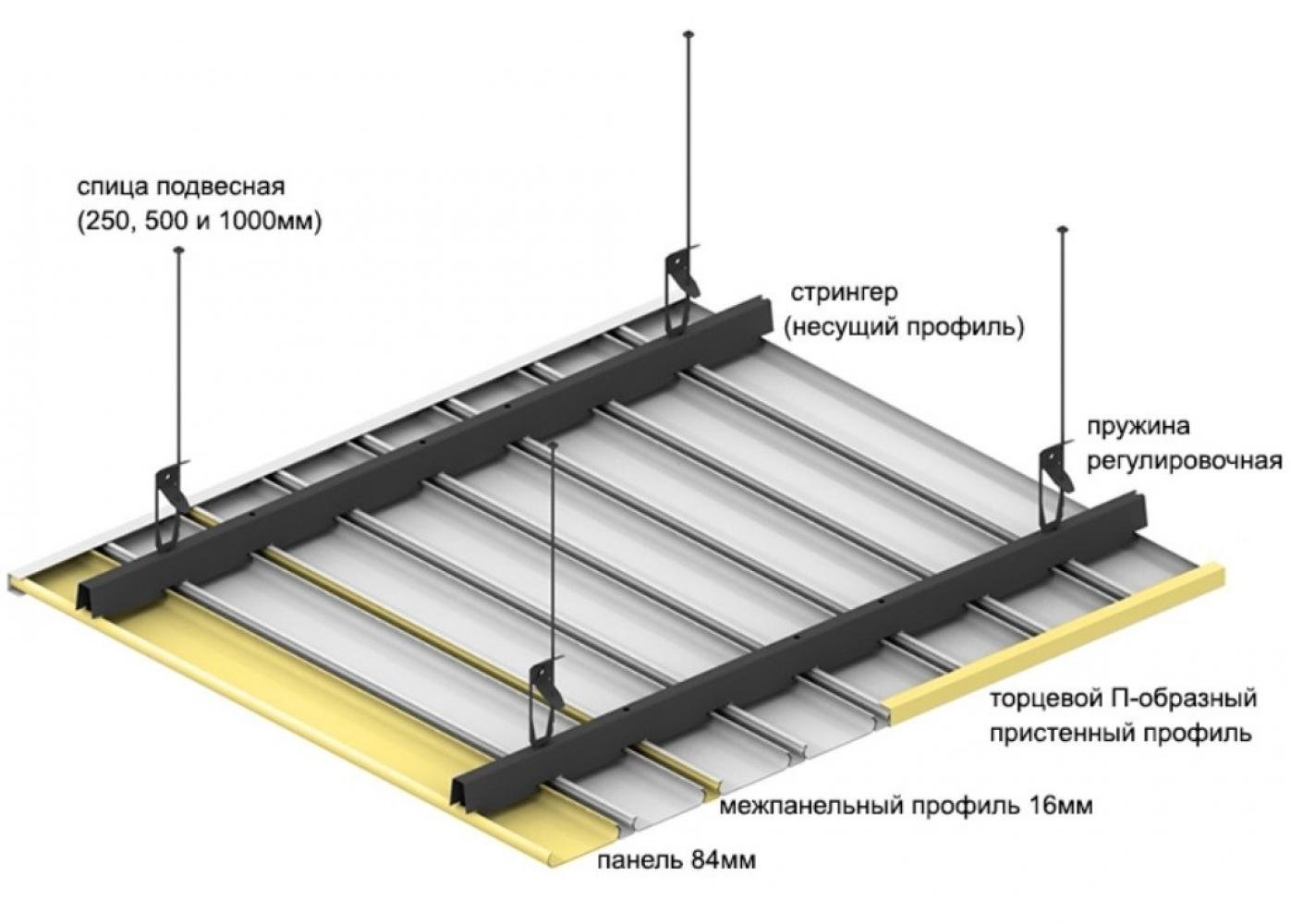 спица подвесная
(250, 500 и 1000мм)

стрингер
(несущий профиль)

пружина
регулировочная

торцевой П-образный
пристенный профиль

межпанельный профиль 16мм

панель 84мм