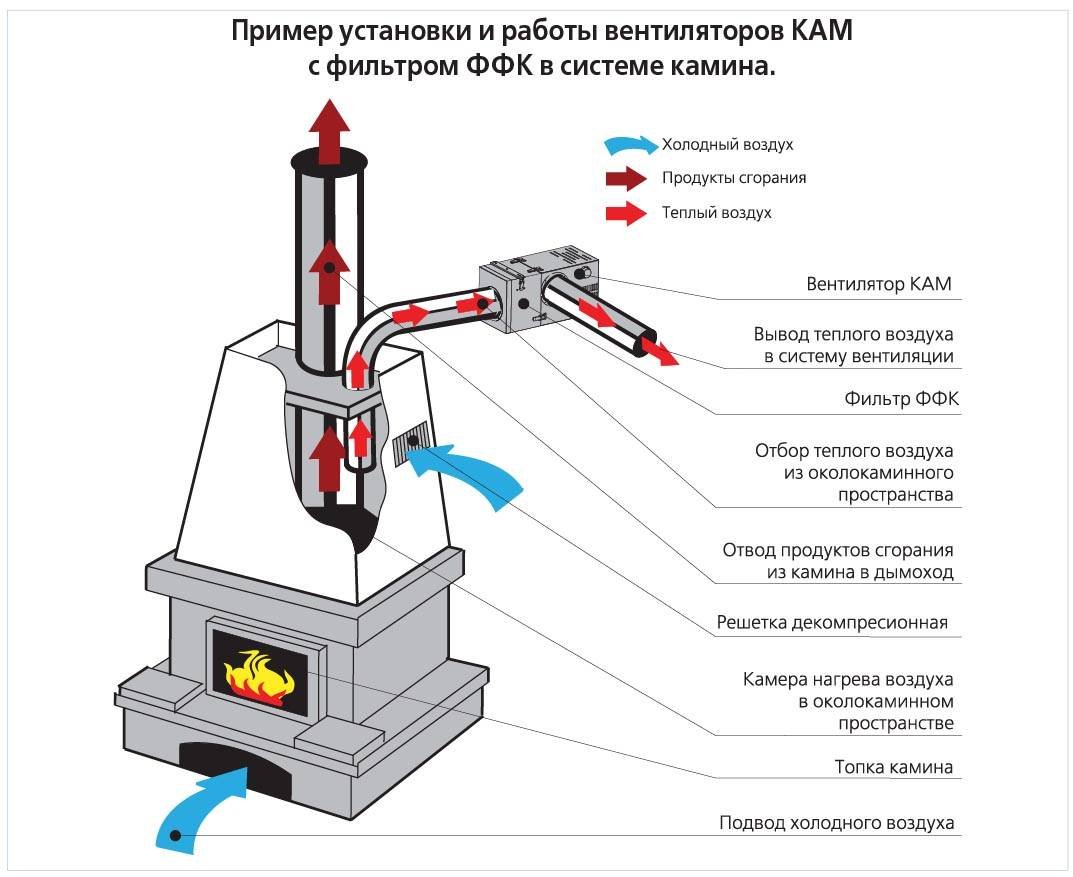 Пример установки и работы вентиляторов КАМ с фильтром ФФК в системе камина.

Холодный воздух
Продукты сгорания
Теплый воздух

Вентилятор КАМ

Вывод теплого воздуха в систему вентиляции

Фильтр ФФК

Отбор теплого воздуха из околокаминного пространства

Отвод продуктов сгорания из камина в дымоход

Решетка декомпресионная

Камера нагрева воздуха в околокаминном пространстве

Топка камина

Подвод холодного воздуха